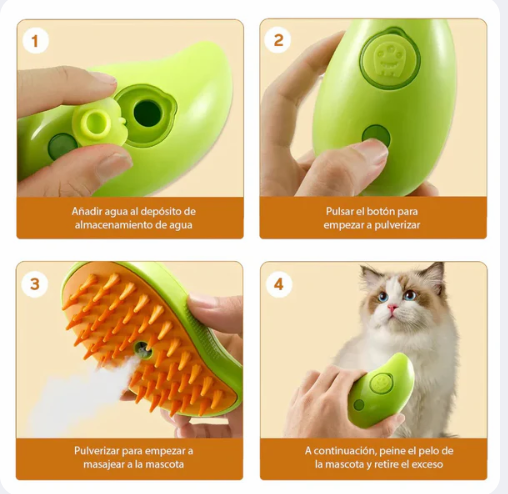 1

Añadir agua al depósito de almacenamiento de agua

2

Pulsar el botón para empezar a pulverizar

3

Pulverizar para empezar a masajear a la mascota

4

A continuación, peine el pelo de la mascota y retire el exceso